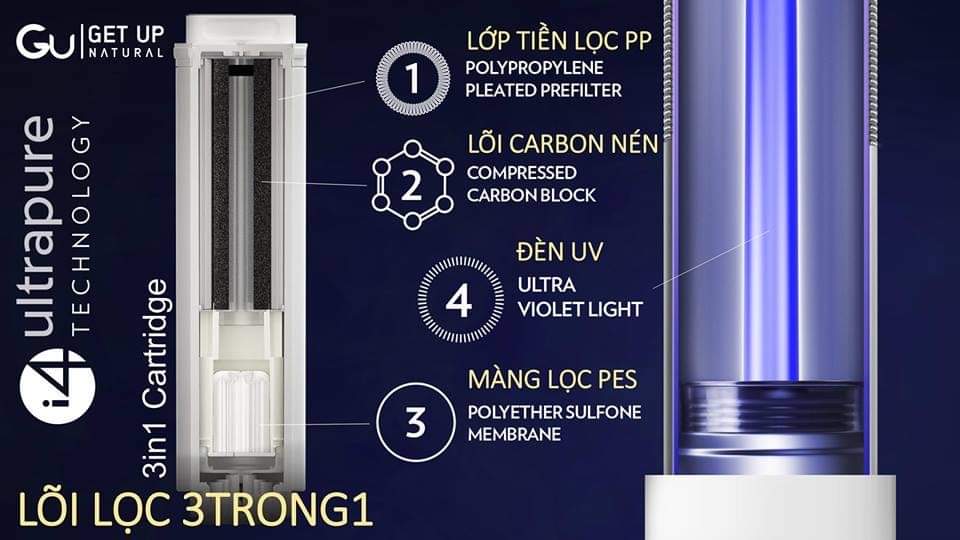 GU | GET UP NATURAL

i4 ultrapure TECHNOLOGY

3in1 Cartridge

1 LỚP TIỀN LỌC PP
POLYPROPYLENE PLEATED PREFILTER

2 LÕI CARBON NÉN
COMPRESSED CARBON BLOCK

4 ĐÈN UV
ULTRA VIOLET LIGHT

3 MÀNG LỌC PES
POLYETHER SULFONE MEMBRANE

LÕI LỌC 3TRONG1